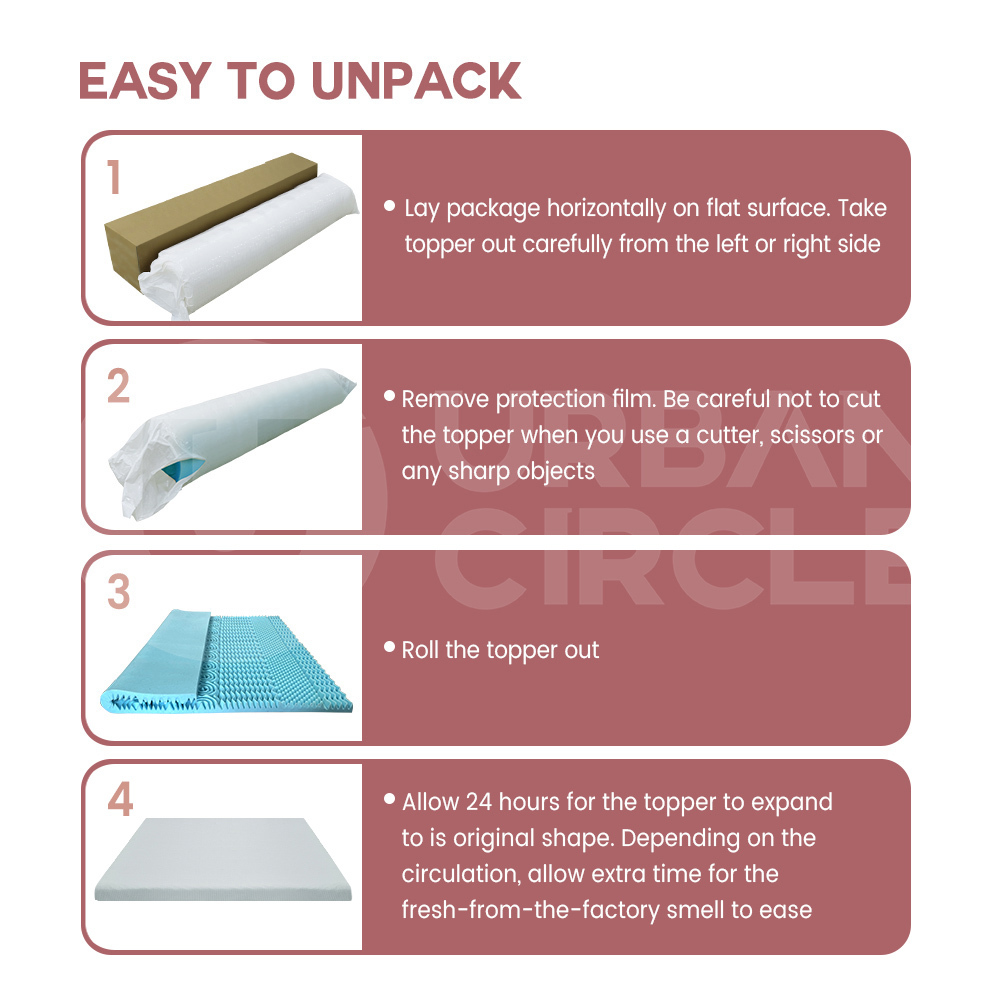 EASY TO UNPACK

1

• Lay package horizontally on flat surface. Take topper out carefully from the left or right side

2

• Remove protection film. Be careful not to cut the topper when you use a cutter, scissors or any sharp objects

3

• Roll the topper out

4

• Allow 24 hours for the topper to expand to is original shape. Depending on the circulation, allow extra time for the fresh-from-the-factory smell to ease

URBAN CIRCLE