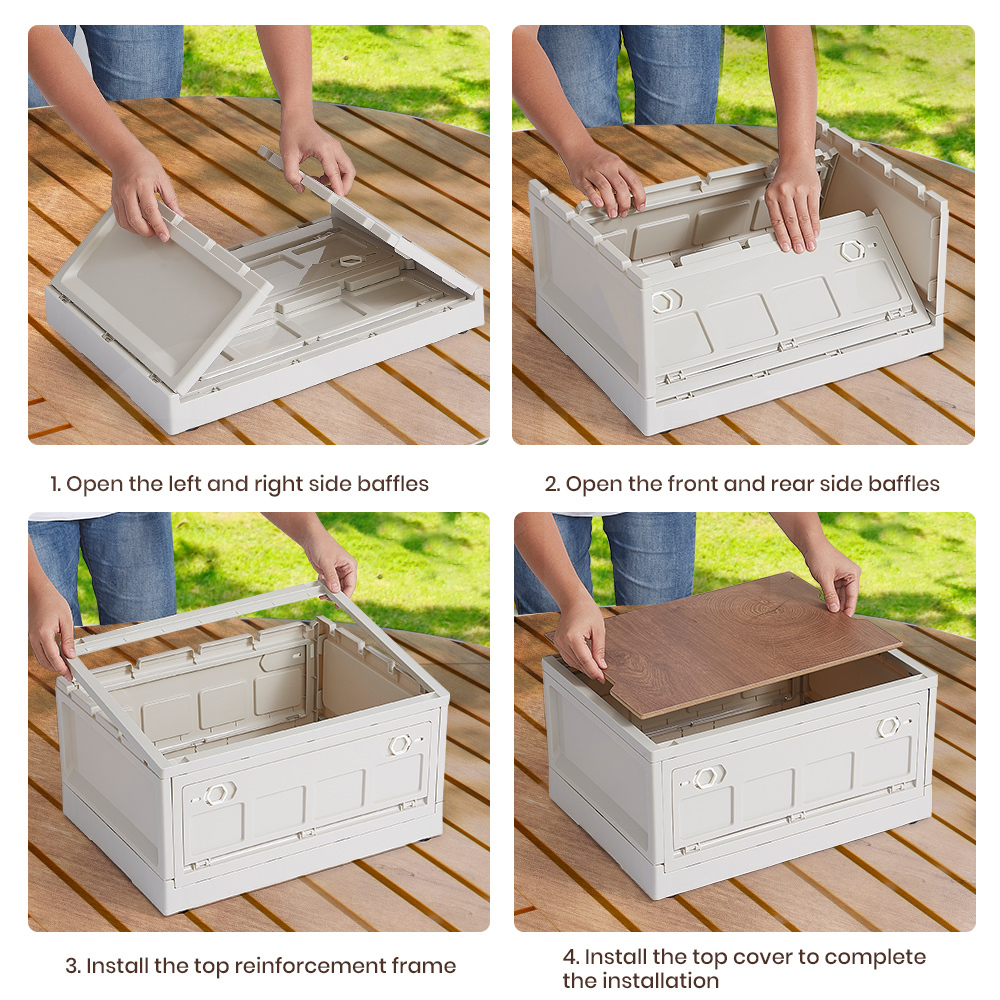 1. Open the left and right side baffles

2. Open the front and rear side baffles

3. Install the top reinforcement frame

4. Install the top cover to complete the installation