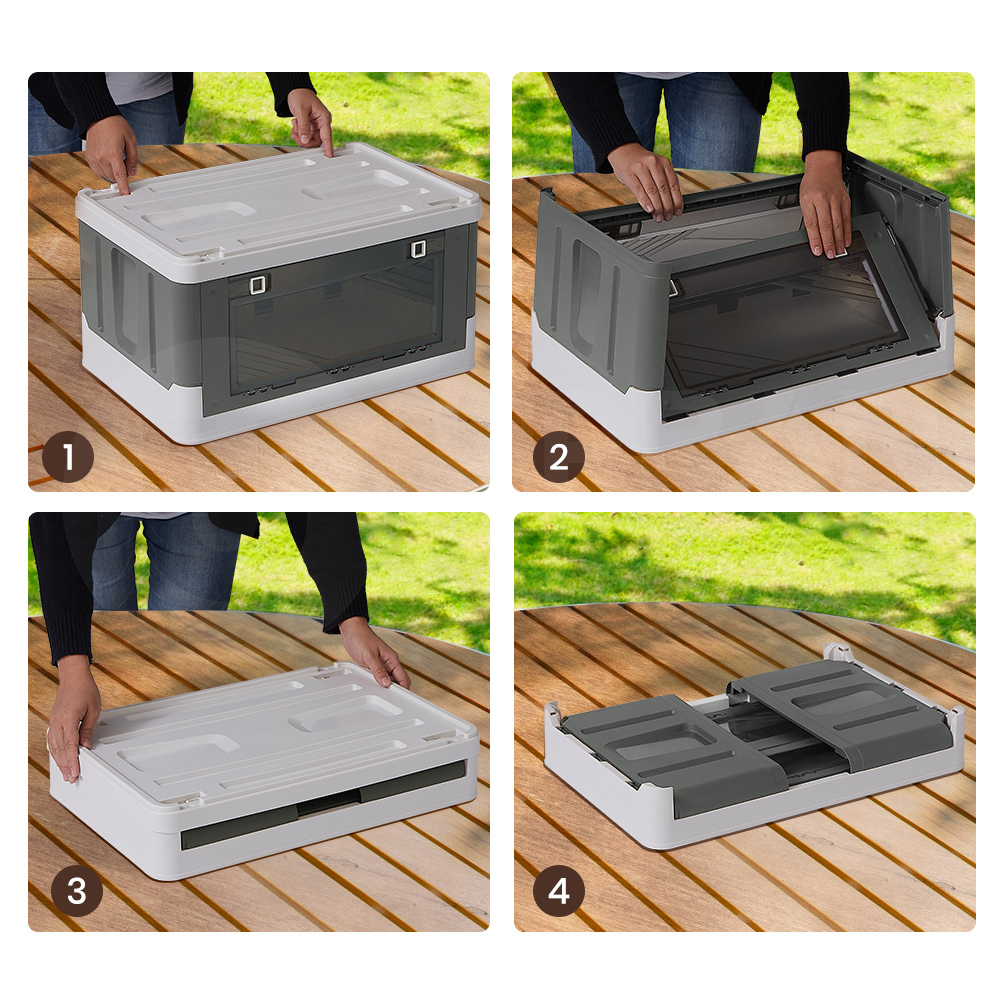 1

2

3

4