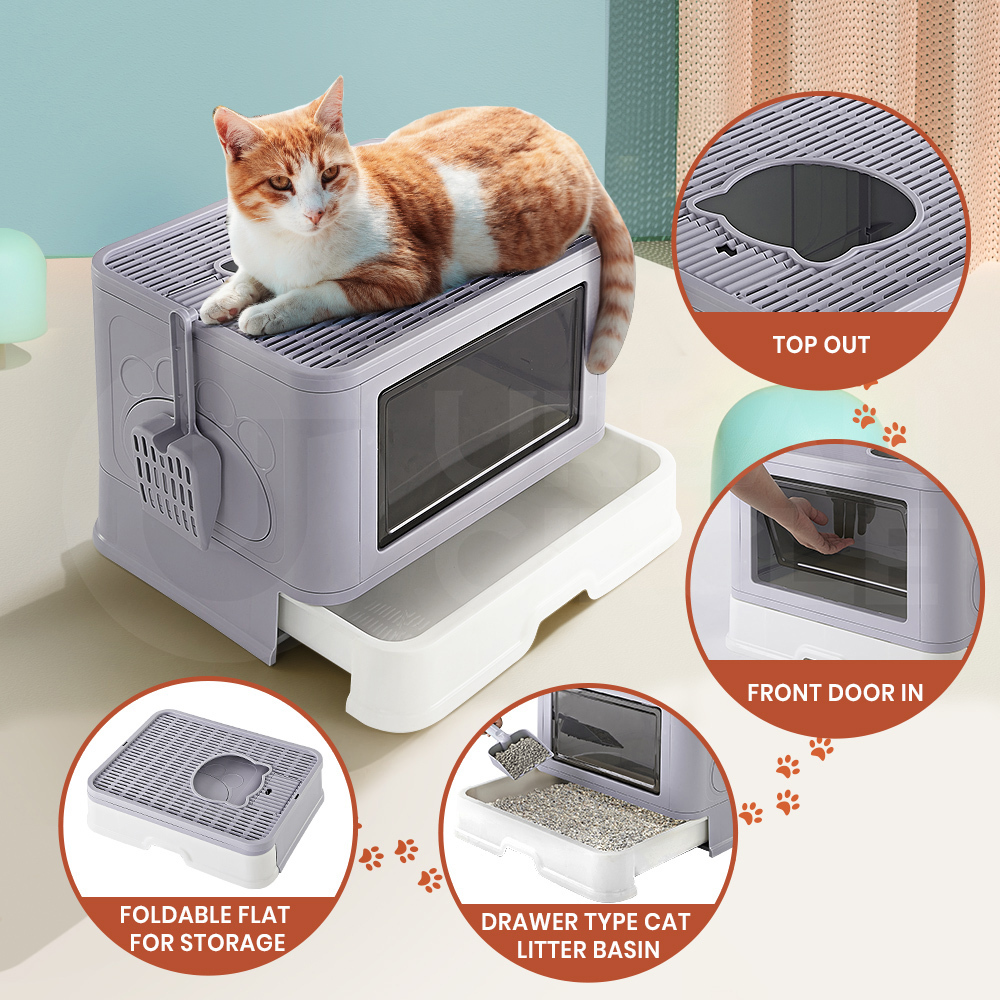 TOP OUT

FRONT DOOR IN

FOLDABLE FLAT FOR STORAGE

DRAWER TYPE CAT LITTER BASIN