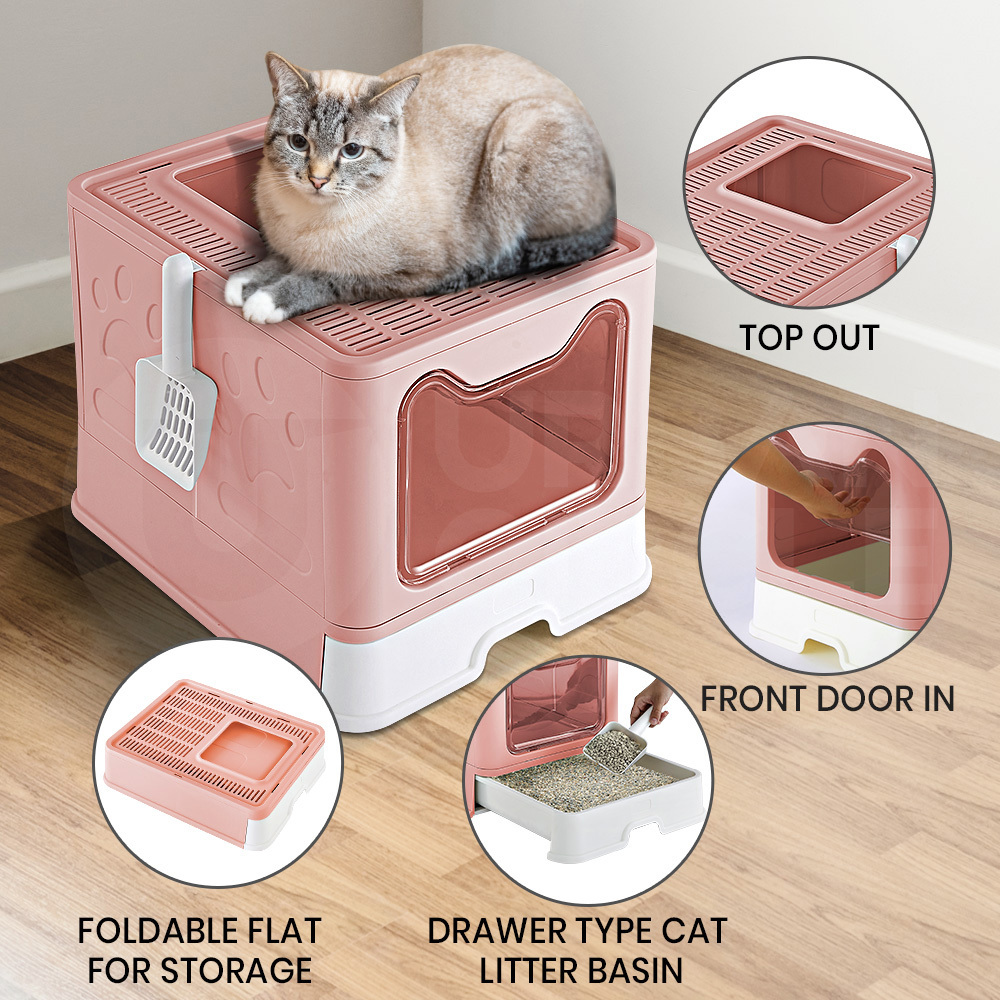 TOP OUT

FRONT DOOR IN

FOLDABLE FLAT FOR STORAGE

DRAWER TYPE CAT LITTER BASIN