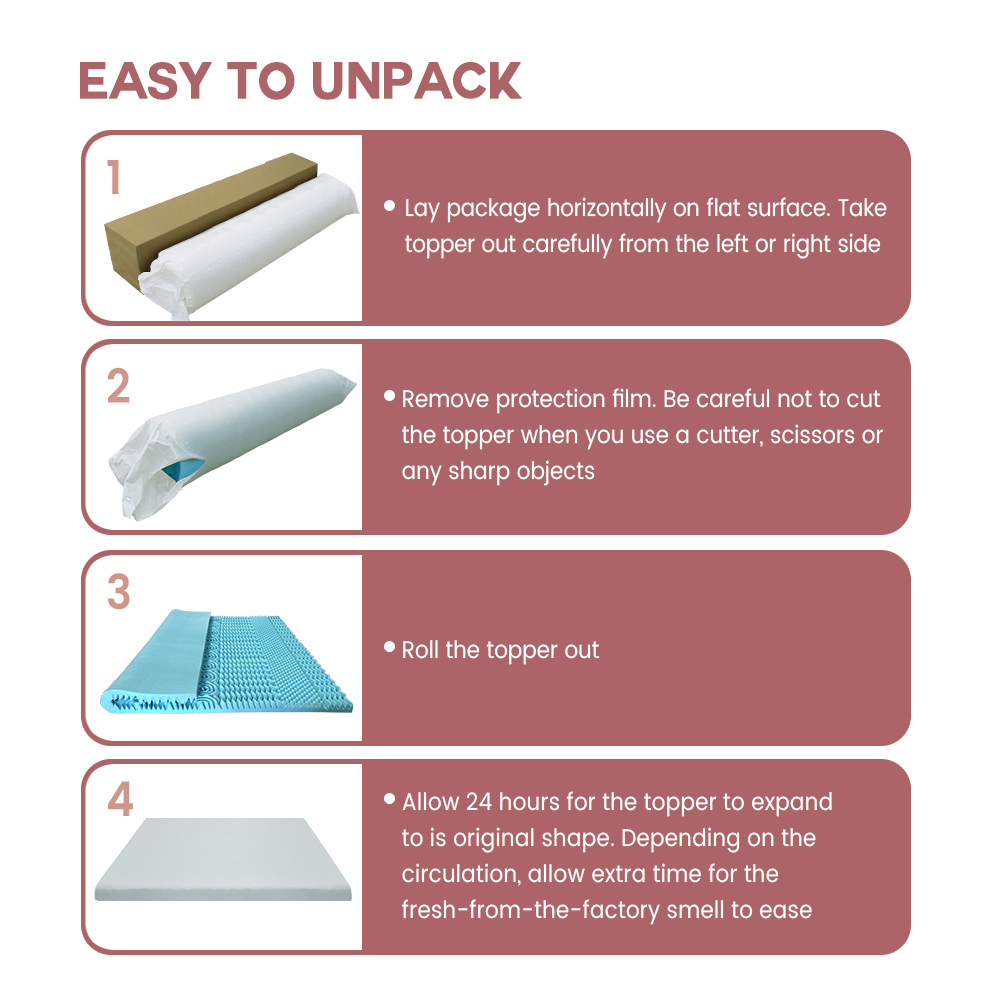 EASY TO UNPACK

1

• Lay package horizontally on flat surface. Take topper out carefully from the left or right side

2

• Remove protection film. Be careful not to cut the topper when you use a cutter, scissors or any sharp objects

3

• Roll the topper out

4

• Allow 24 hours for the topper to expand to is original shape. Depending on the circulation, allow extra time for the fresh-from-the-factory smell to ease