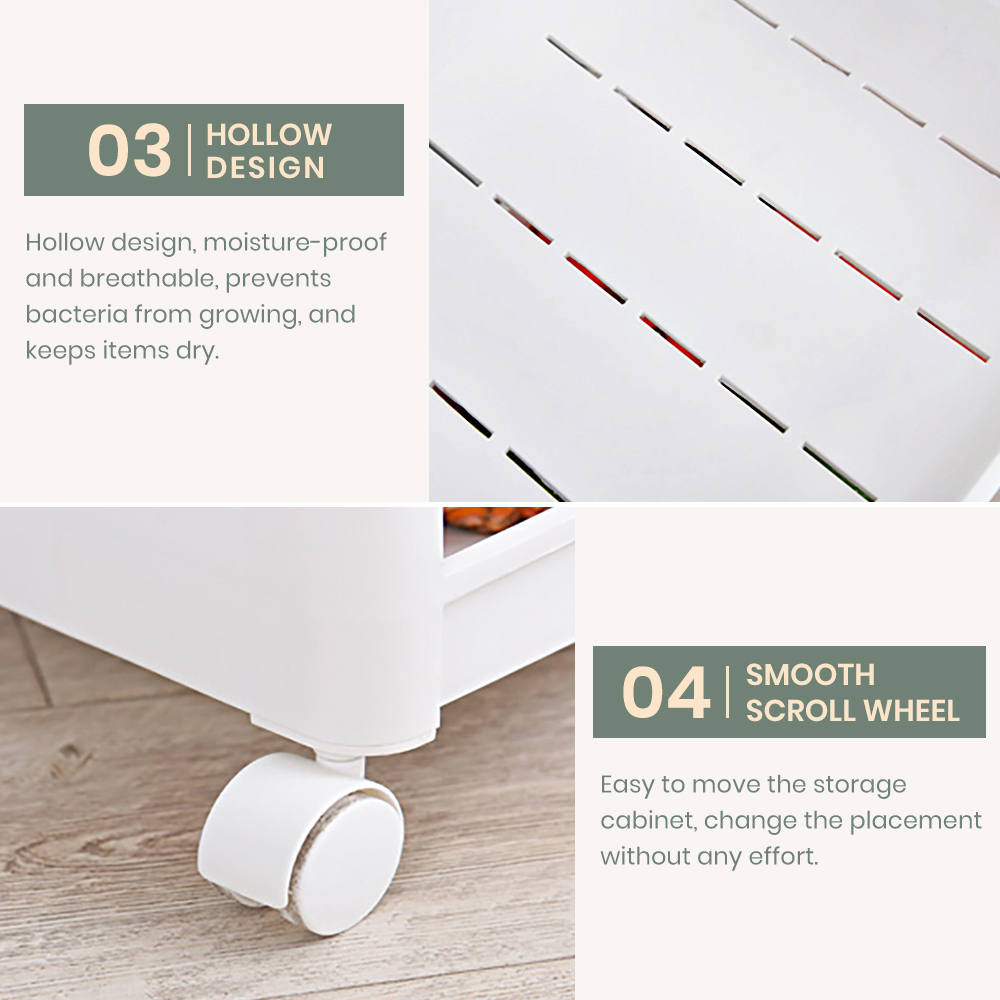 03 | HOLLOW DESIGN

Hollow design, moisture-proof and breathable, prevents bacteria from growing, and keeps items dry.

04 | SMOOTH SCROLL WHEEL

Easy to move the storage cabinet, change the placement without any effort.