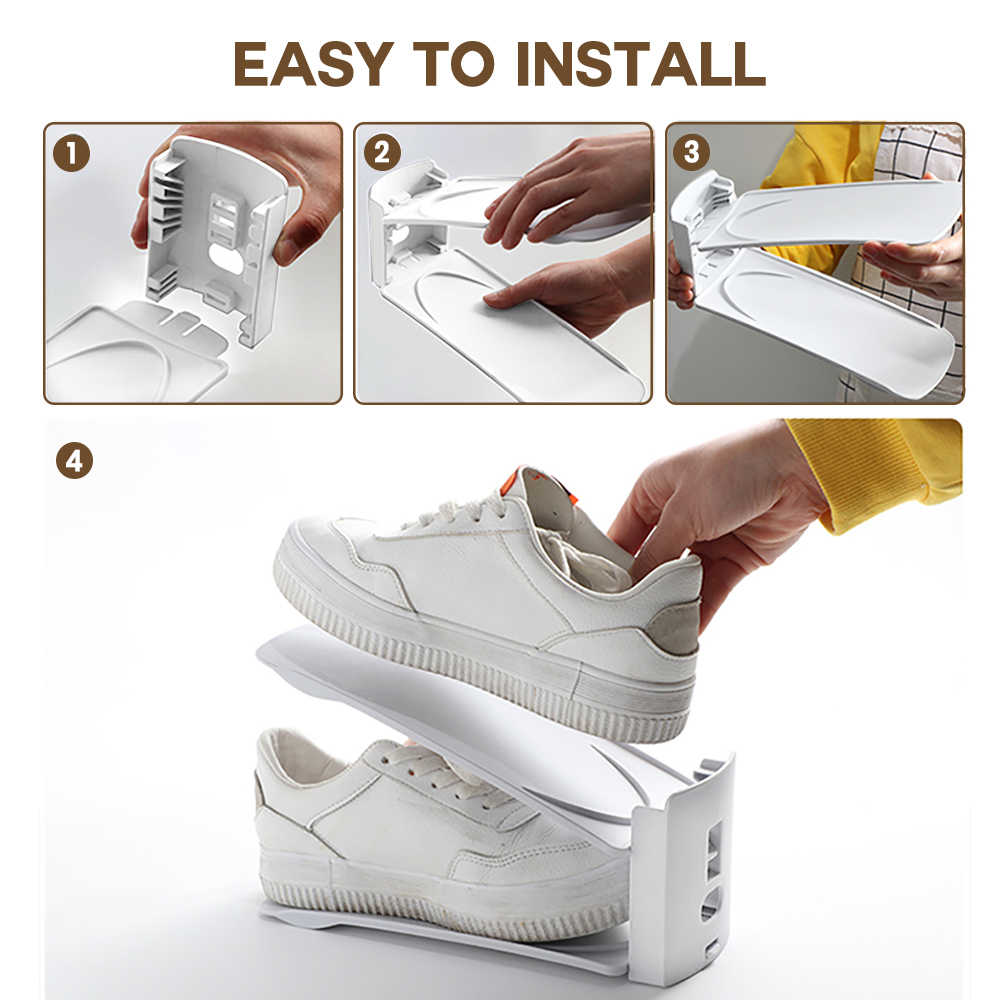 EASY TO INSTALL

1

2

3

4