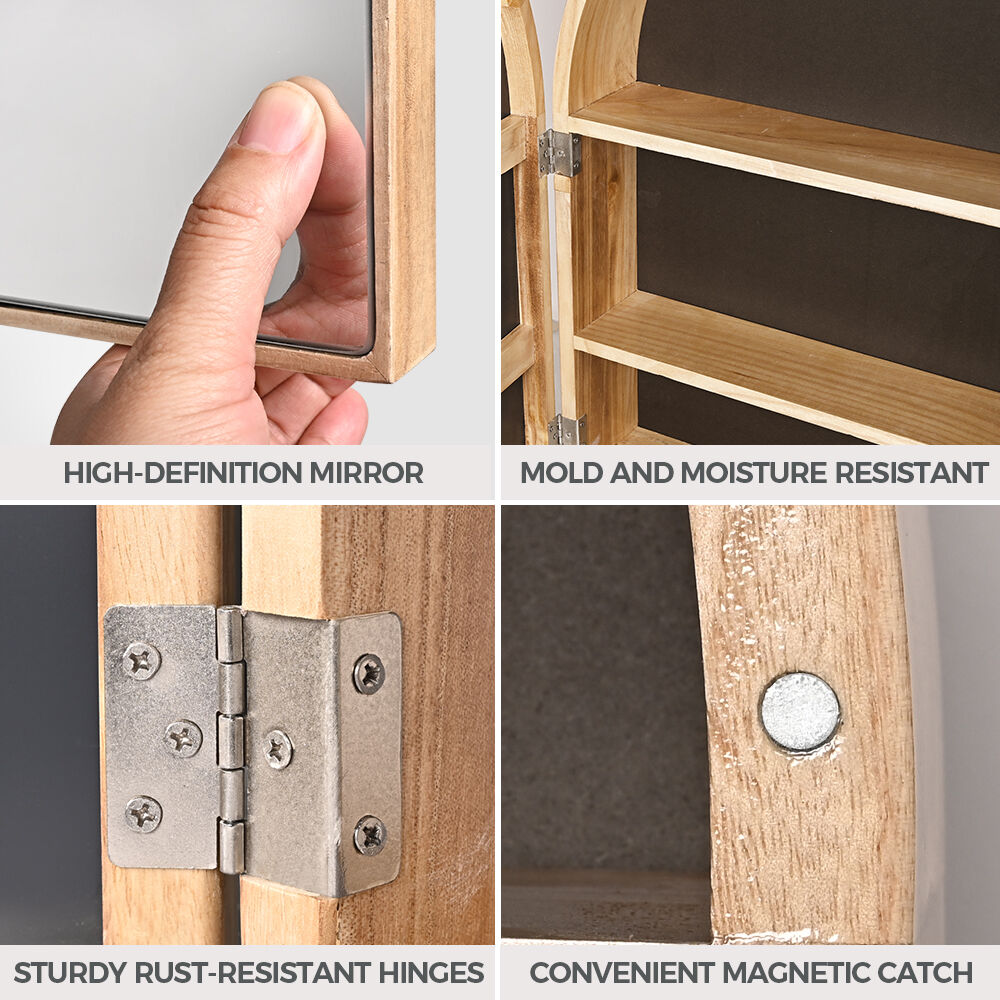 HIGH-DEFINITION MIRROR

MOLD AND MOISTURE RESISTANT

STURDY RUST-RESISTANT HINGES

CONVENIENT MAGNETIC CATCH