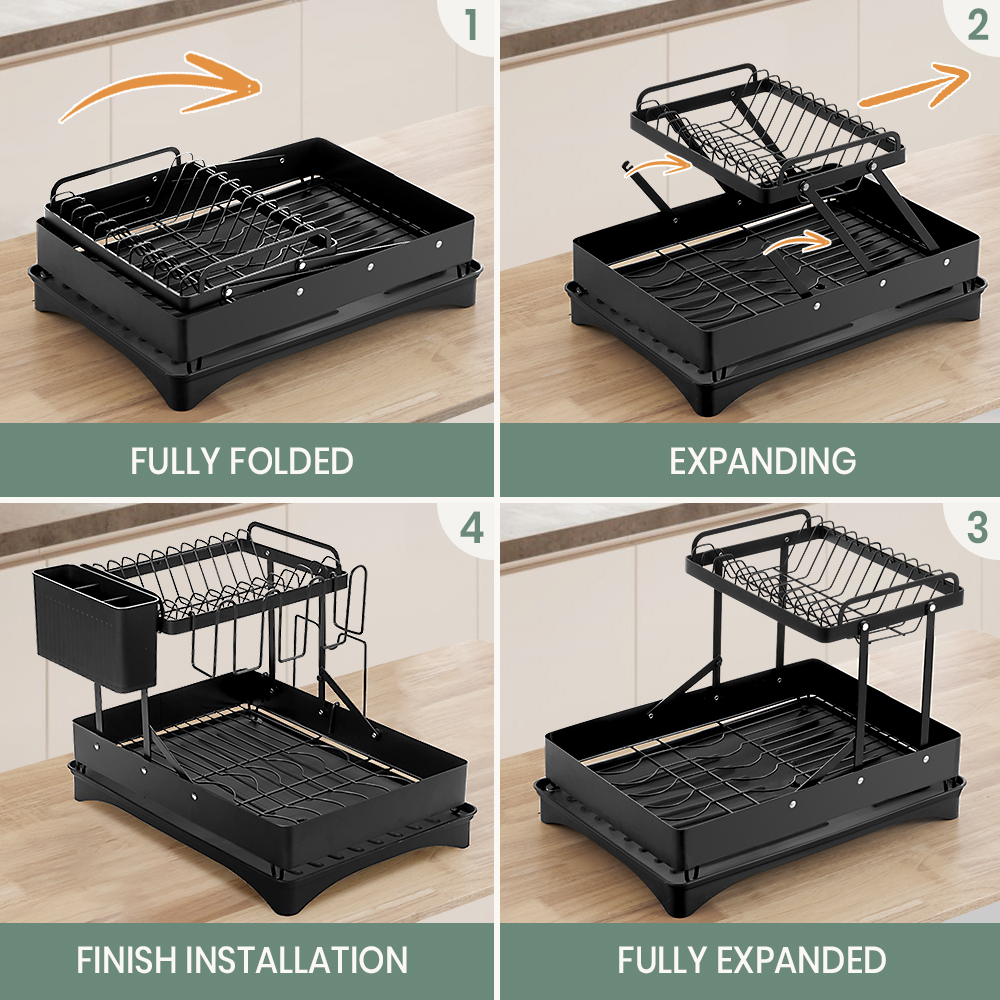 1

FULLY FOLDED

2

EXPANDING

4

FINISH INSTALLATION

3

FULLY EXPANDED